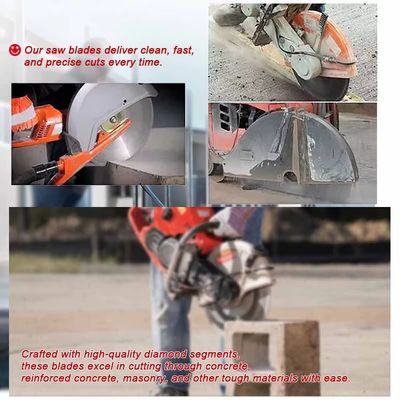 Our saw blades deliver clean, fast, and precise cuts every time.

Crafted with high-quality diamond segments, these blades excel in cutting through concrete, reinforced concrete, masonry, and other tough materials with ease.